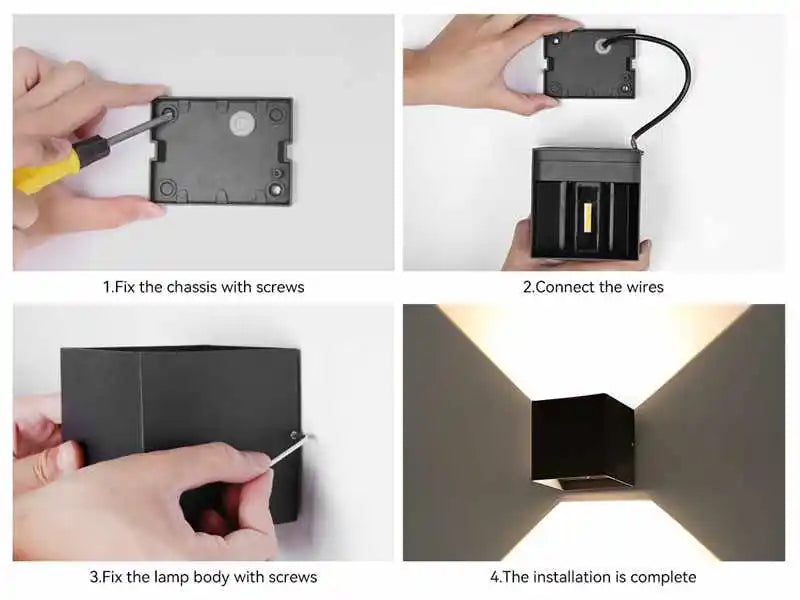 1.Fix the chassis with screws

2.Connect the wires

3.Fix the lamp body with screws

4.The installation is complete