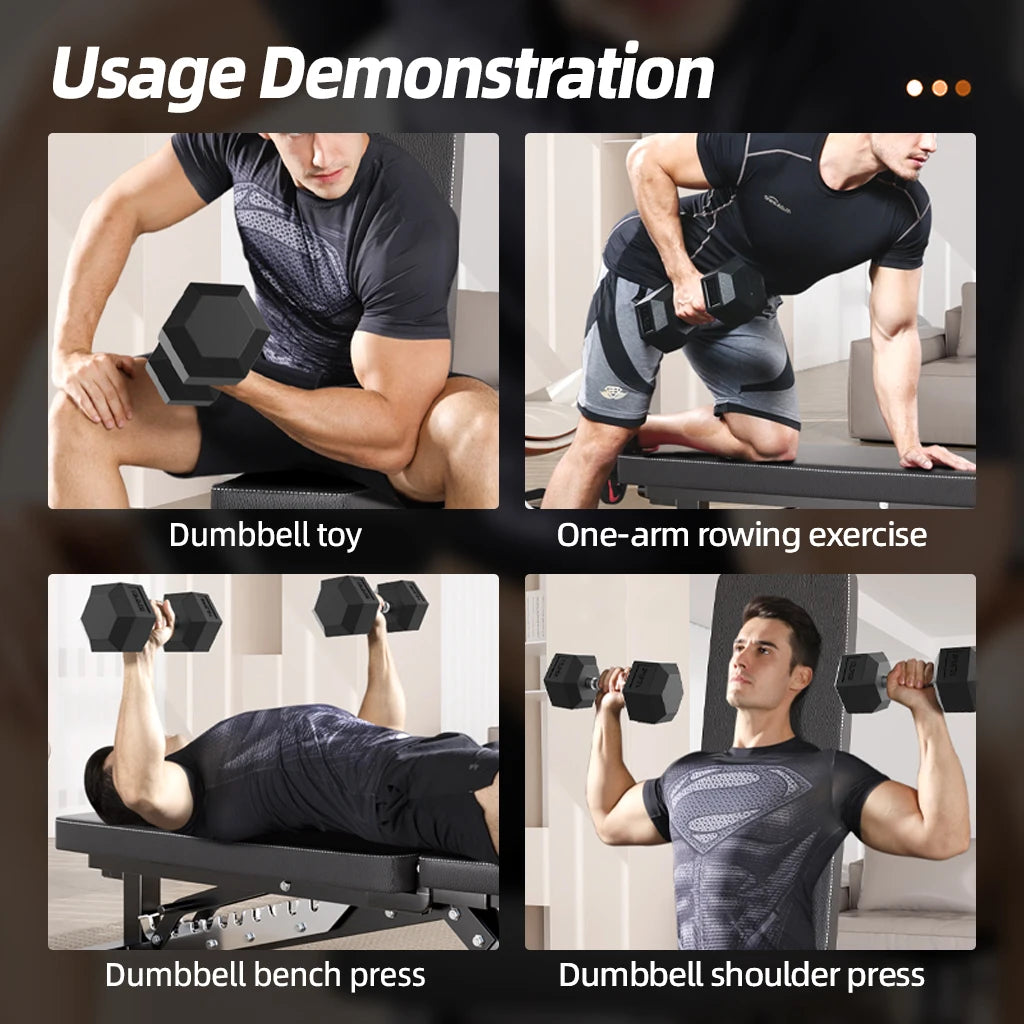 Usage Demonstration

Dumbbell toy

One-arm rowing exercise

Dumbbell bench press

Dumbbell shoulder press