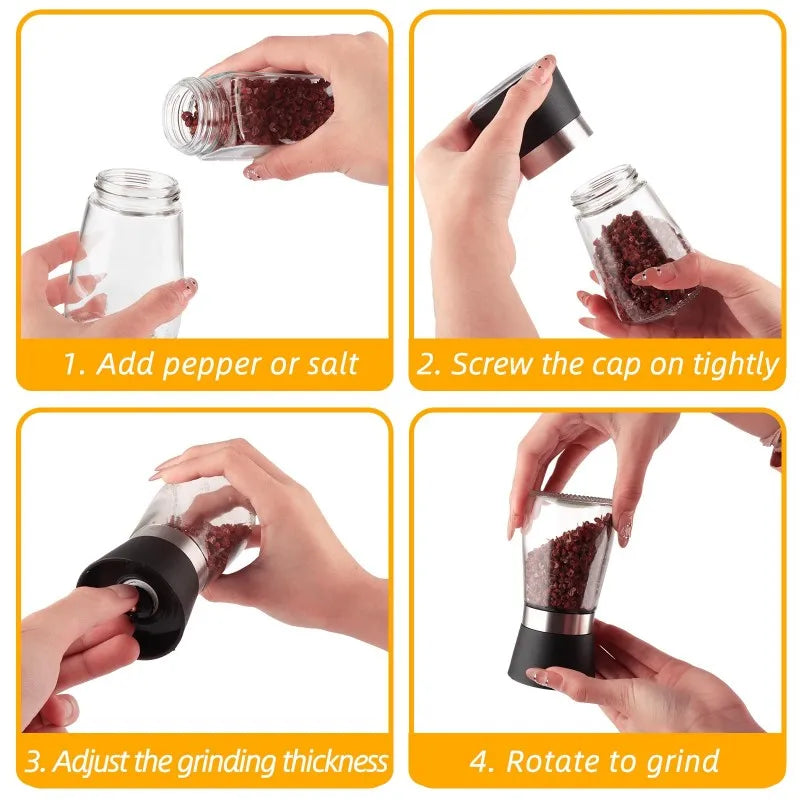 1. Add pepper or salt

2. Screw the cap on tightly

3. Adjust the grinding thickness

4. Rotate to grind